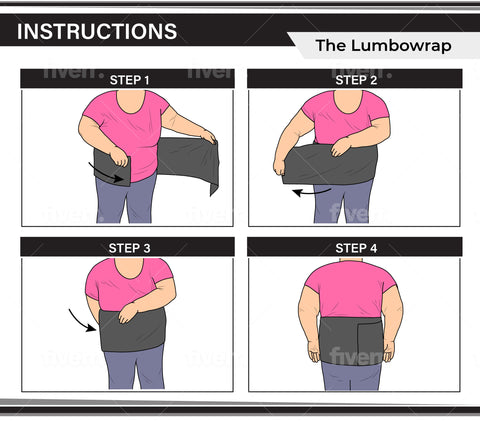 INSTRUCTIONS

The Lumbowrap

STEP 1

STEP 2

STEP 3

STEP 4

fiverr.